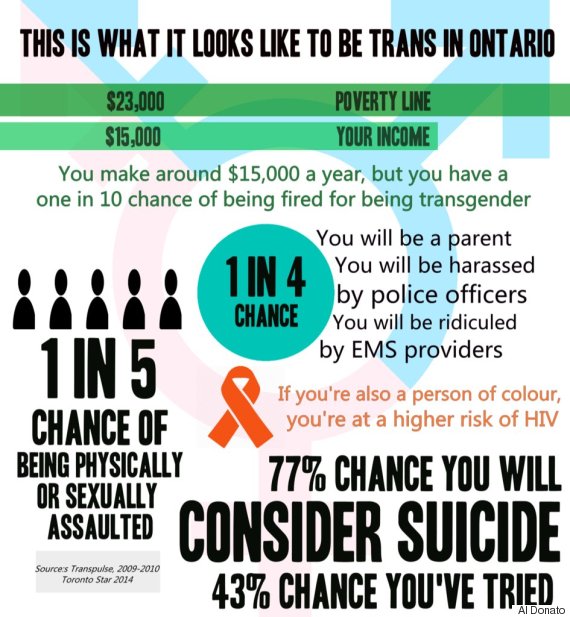 THIS IS WHAT IT LOOKS LIKE TO BE TRANS IN ONTARIO

$23,000 POVERTY LINE

$15,000 YOUR INCOME

You make around $15,000 a year, but you have a one in 10 chance of being fired for being transgender

1 IN 4 CHANCE

You will be a parent
You will be harassed by police officers
You will be ridiculed by EMS providers

1 IN 5 CHANCE OF BEING PHYSICALLY OR SEXUALLY ASSAULTED

If you're also a person of colour, you're at a higher risk of HIV

77% CHANCE YOU WILL CONSIDER SUICIDE
43% CHANCE YOU'VE TRIED

Source:s Transpulse, 2009-2010
Toronto Star 2014

Al Donato