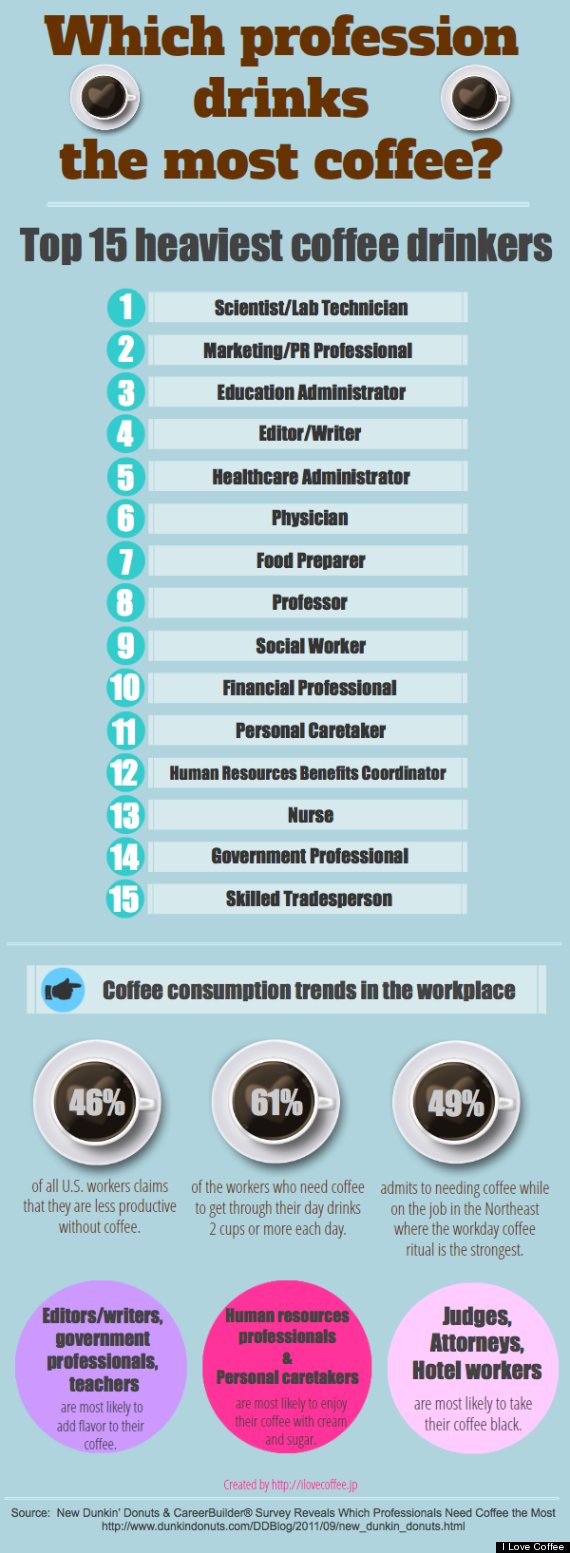 Which profession drinks the most coffee?

Top 15 heaviest coffee drinkers

1 Scientist/Lab Technician
2 Marketing/PR Professional
3 Education Administrator
4 Editor/Writer
5 Healthcare Administrator
6 Physician
7 Food Preparer
8 Professor
9 Social Worker
10 Financial Professional
11 Personal Caretaker
12 Human Resources Benefits Coordinator
13 Nurse
14 Government Professional
15 Skilled Tradesperson

Coffee consumption trends in the workplace

46% of all U.S. workers claims that they are less productive without coffee.

61% of the workers who need coffee to get through their day drinks 2 cups or more each day.

49% admits to needing coffee while on the job in the Northeast where the workday coffee ritual is the strongest.

Editors/writers, government professionals, teachers are most likely to add flavor to their coffee.

Human resources professionals & Personal caretakers are most likely to enjoy their coffee with cream and sugar.

Judges, Attorneys, Hotel workers are most likely to take their coffee black.

Created by http://ilovecoffee.jp

Source: New Dunkin' Donuts & CareerBuilder® Survey Reveals Which Professionals Need Coffee the Most http://www.dunkindonuts.com/DDBlog/2011/09/new_dunkin_donuts.html

I Love Coffee