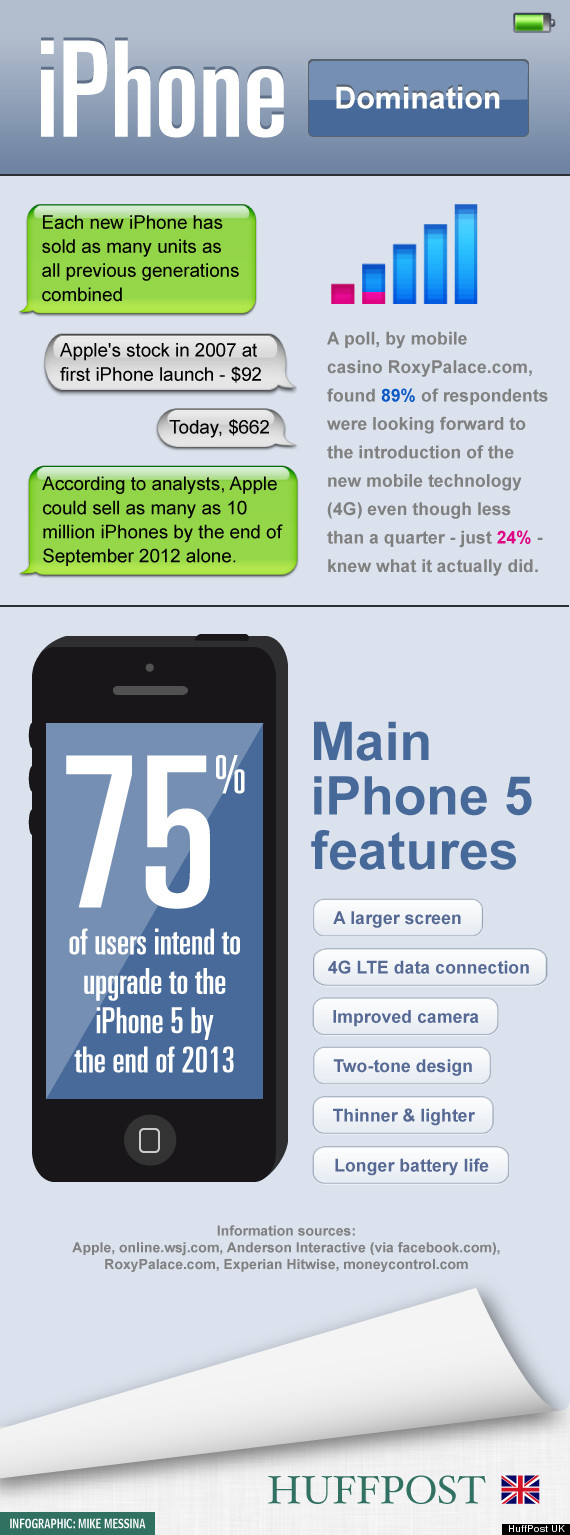 iPhone Domination

Each new iPhone has sold as many units as all previous generations combined

Apple's stock in 2007 at first iPhone launch - $92

Today, $662

According to analysts, Apple could sell as many as 10 million iPhones by the end of September 2012 alone.

A poll, by mobile casino RoxyPalace.com, found 89% of respondents were looking forward to the introduction of the new mobile technology (4G) even though less than a quarter - just 24% - knew what it actually did.

75%
of users intend to upgrade to the iPhone 5 by the end of 2013

Main iPhone 5 features

A larger screen

4G LTE data connection

Improved camera

Two-tone design

Thinner & lighter

Longer battery life

Information sources:
Apple, online.wsj.com, Anderson Interactive (via facebook.com), RoxyPalace.com, Experian Hitwise, moneycontrol.com

HUFFPOST

INFOGRAPHIC: MIKE MESSINA

HuffPost UK