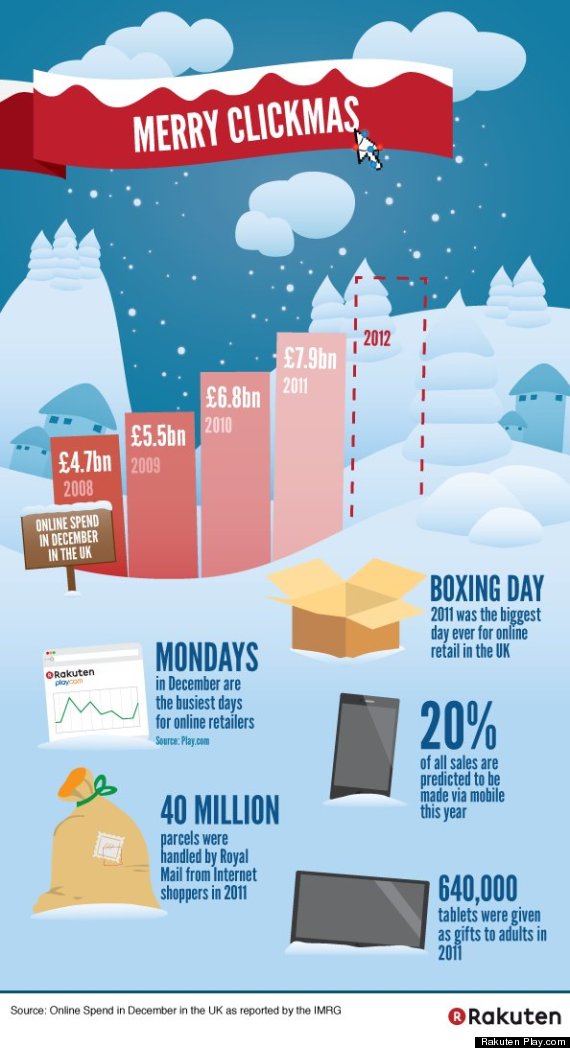 MERRY CLICKMAS

£4.7bn
2008

£5.5bn
2009

£6.8bn
2010

£7.9bn
2011

2012

ONLINE SPEND IN DECEMBER IN THE UK

BOXING DAY
2011 was the biggest day ever for online retail in the UK

Rakuten
play.com

MONDAYS
in December are the busiest days for online retailers
Source: Play.com

20%
of all sales are predicted to be made via mobile this year

40 MILLION
parcels were handled by Royal Mail from Internet shoppers in 2011

640,000
tablets were given as gifts to adults in 2011

Source: Online Spend in December in the UK as reported by the IMRG

Rakuten

Rakuten Play.com