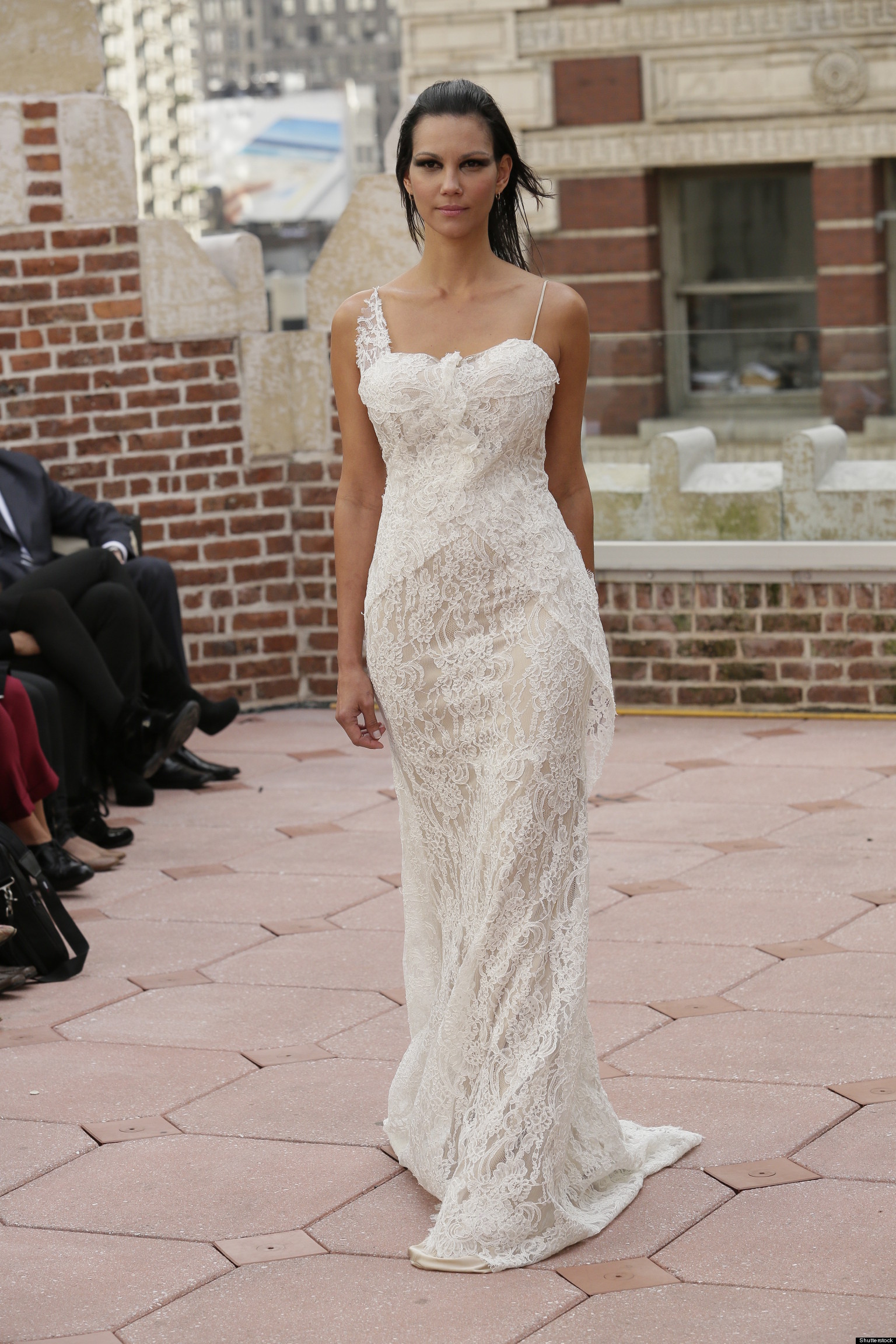 Shutterstock